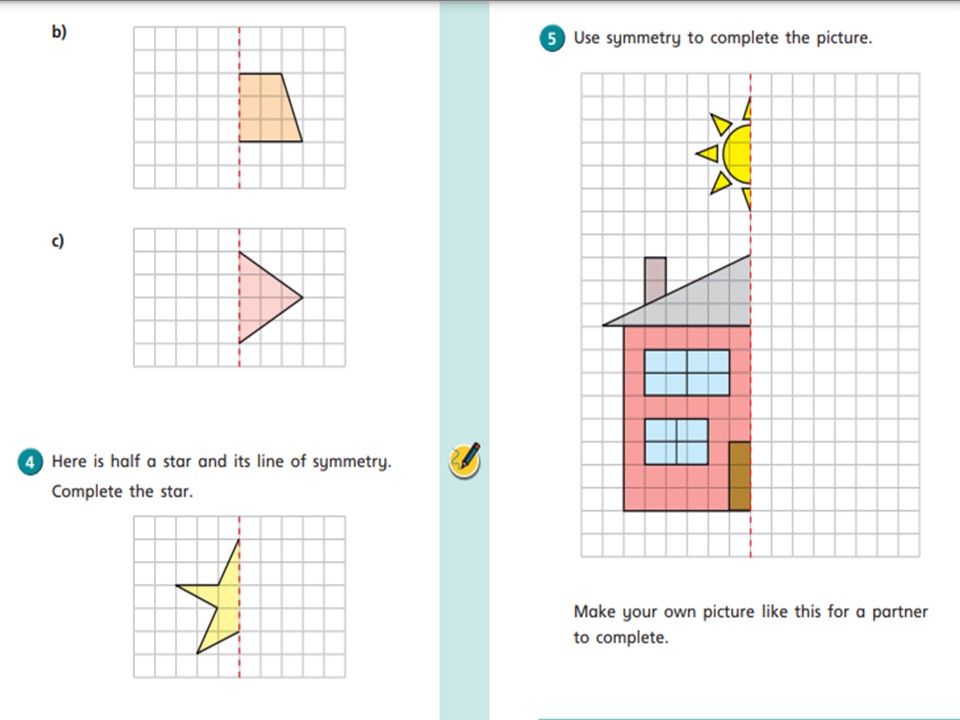 b)

c)

4 Here is half a star and its line of symmetry. Complete the star.

5 Use symmetry to complete the picture.

Make your own picture like this for a partner to complete.