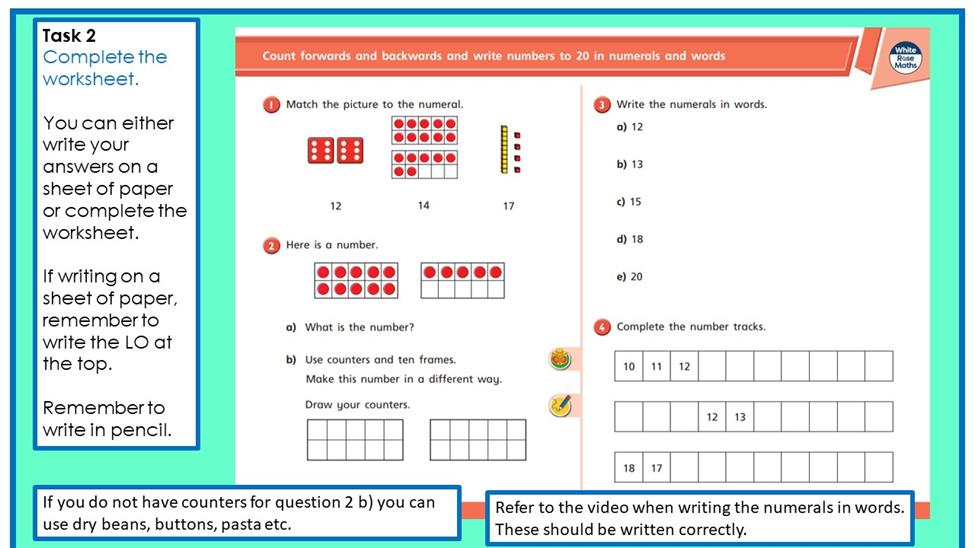 Task 2
Complete the worksheet.

You can either write your answers on a sheet of paper or complete the worksheet.

If writing on a sheet of paper, remember to write the LO at the top.

Remember to write in pencil.

Count forwards and backwards and write numbers to 20 in numerals and words

White Rose Maths

1 Match the picture to the numeral.

12 14 17

2 Here is a number.

a) What is the number?

b) Use counters and ten frames.
Make this number in a different way.

Draw your counters.

3 Write the numerals in words.

a) 12

b) 13

c) 15

d) 18

e) 20

4 Complete the number tracks.

| 10 | 11 | 12 | | | | | | | |
|---|---|---|---|---|---|---|---|---|---|

| | | | 12 | 13 | | | | | |
|---|---|---|---|---|---|---|---|---|---|

| 18 | 17 | | | | | | | | |
|---|---|---|---|---|---|---|---|---|---|

If you do not have counters for question 2 b) you can use dry beans, buttons, pasta etc.

Refer to the video when writing the numerals in words. These should be written correctly.