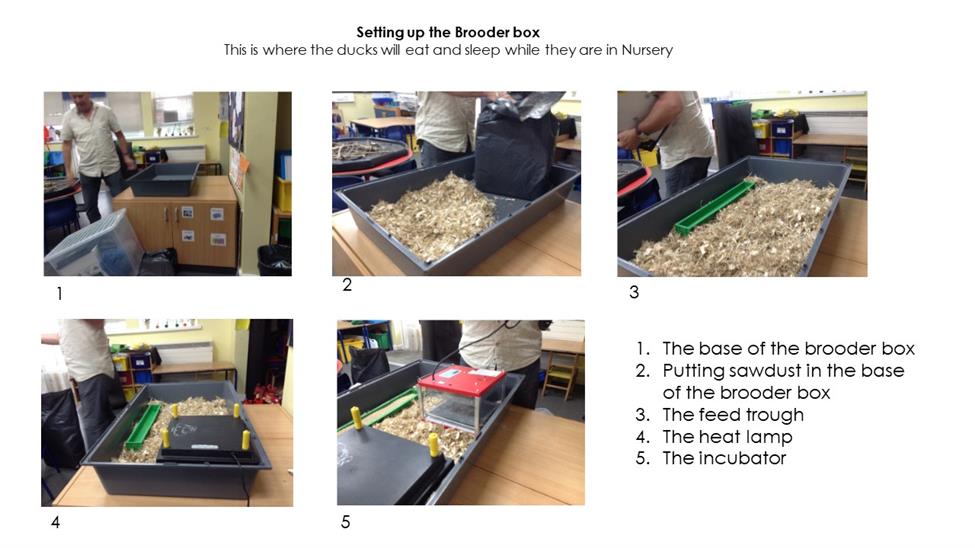 Setting up the Brooder box
This is where the ducks will eat and sleep while they are in Nursery

1

2

3

4

5

1. The base of the brooder box
2. Putting sawdust in the base of the brooder box
3. The feed trough
4. The heat lamp
5. The incubator