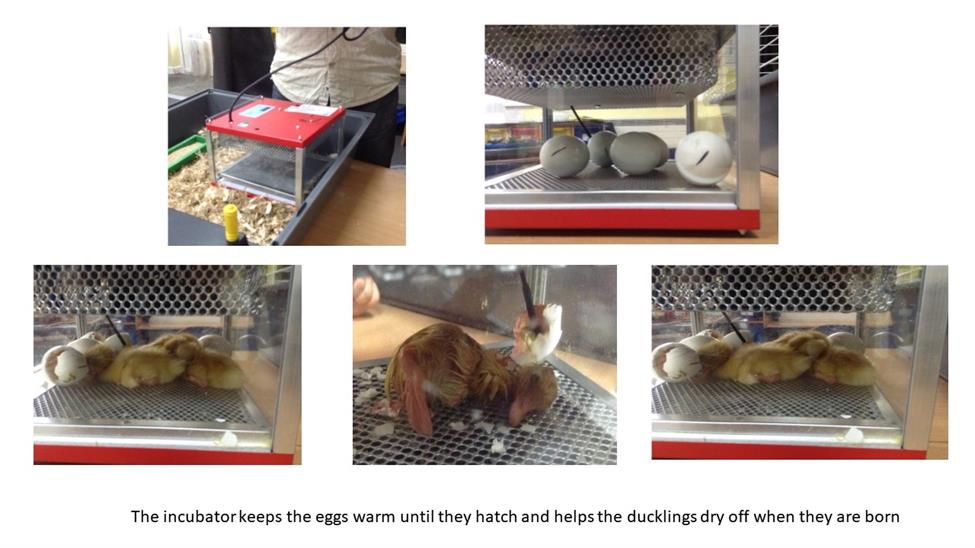 The incubator keeps the eggs warm until they hatch and helps the ducklings dry off when they are born