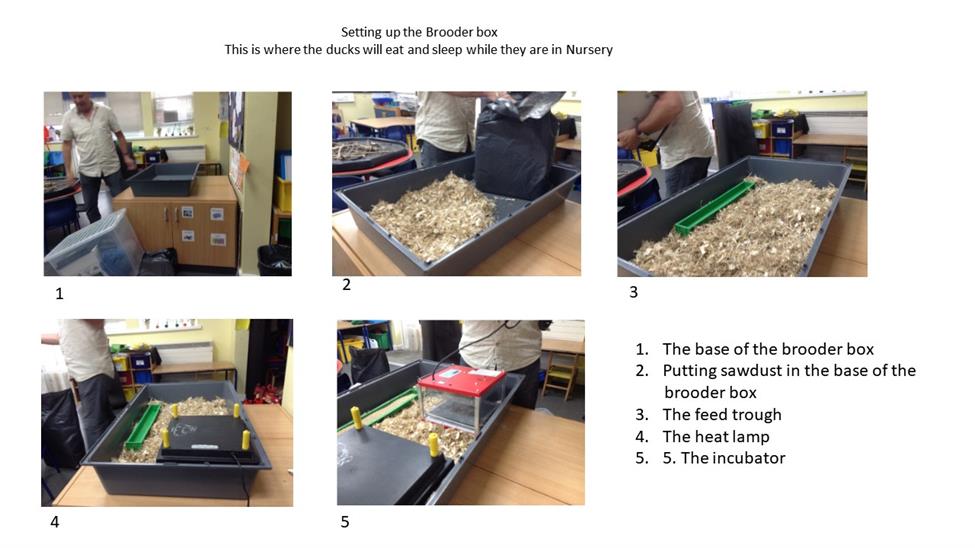 Setting up the Brooder box
This is where the ducks will eat and sleep while they are in Nursery

1

2

3

4

5

1. The base of the brooder box
2. Putting sawdust in the base of the brooder box
3. The feed trough
4. The heat lamp
5. 5. The incubator